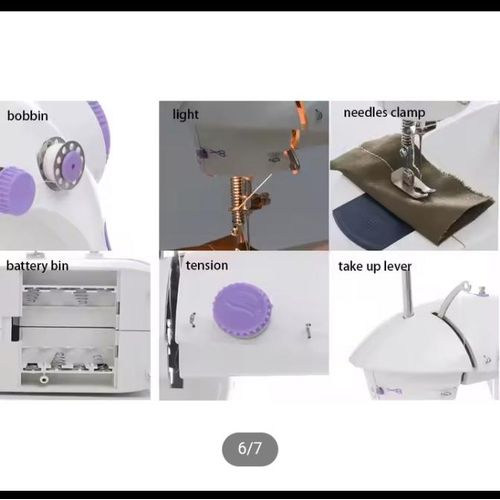 bobbin

light

needles clamp

battery bin

tension

take up lever

6/7